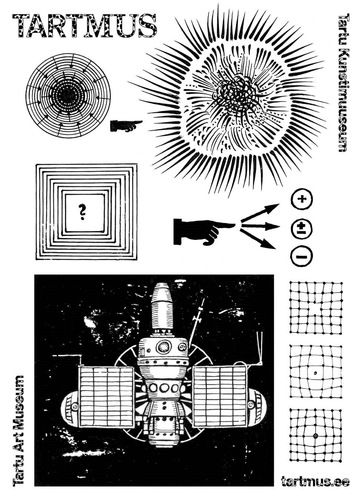 TARTMUS

Tartu Kunstimuuseum

?

+

±

−

Tartu Art Museum

tartmus.ee